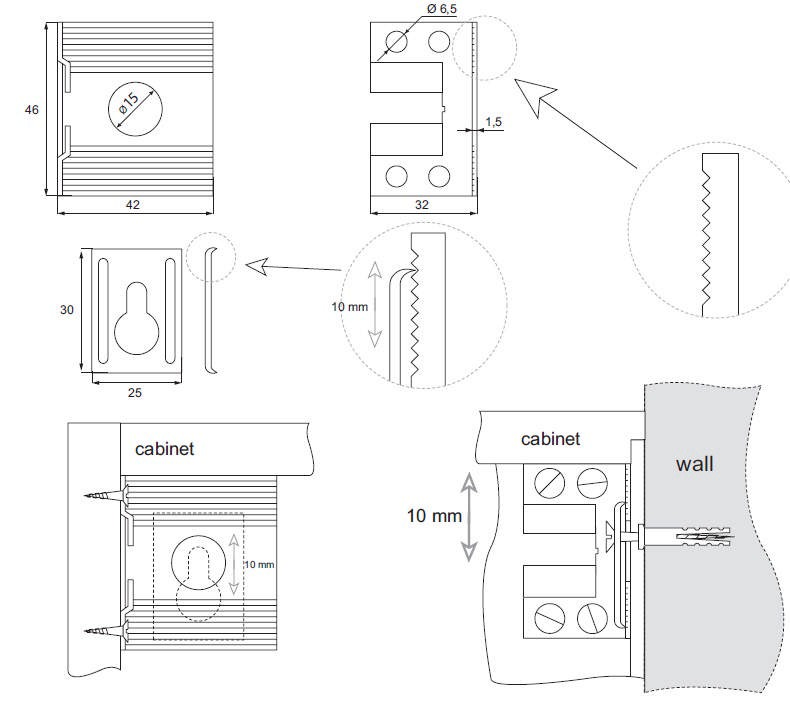 46

ø15

42

Ø 6,5

1,5

32

30

25

10 mm

cabinet

10 mm

cabinet

wall

10 mm