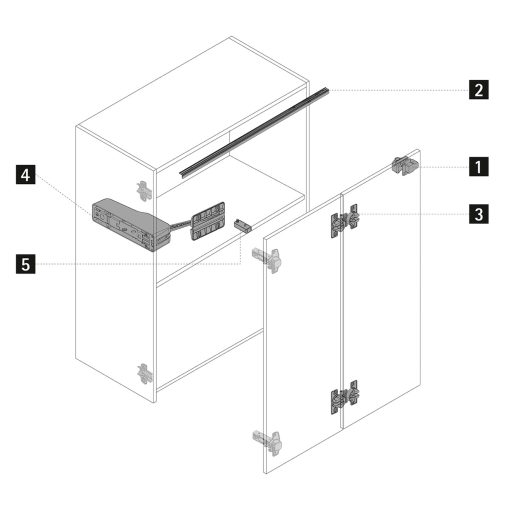 2
4
1
3
5